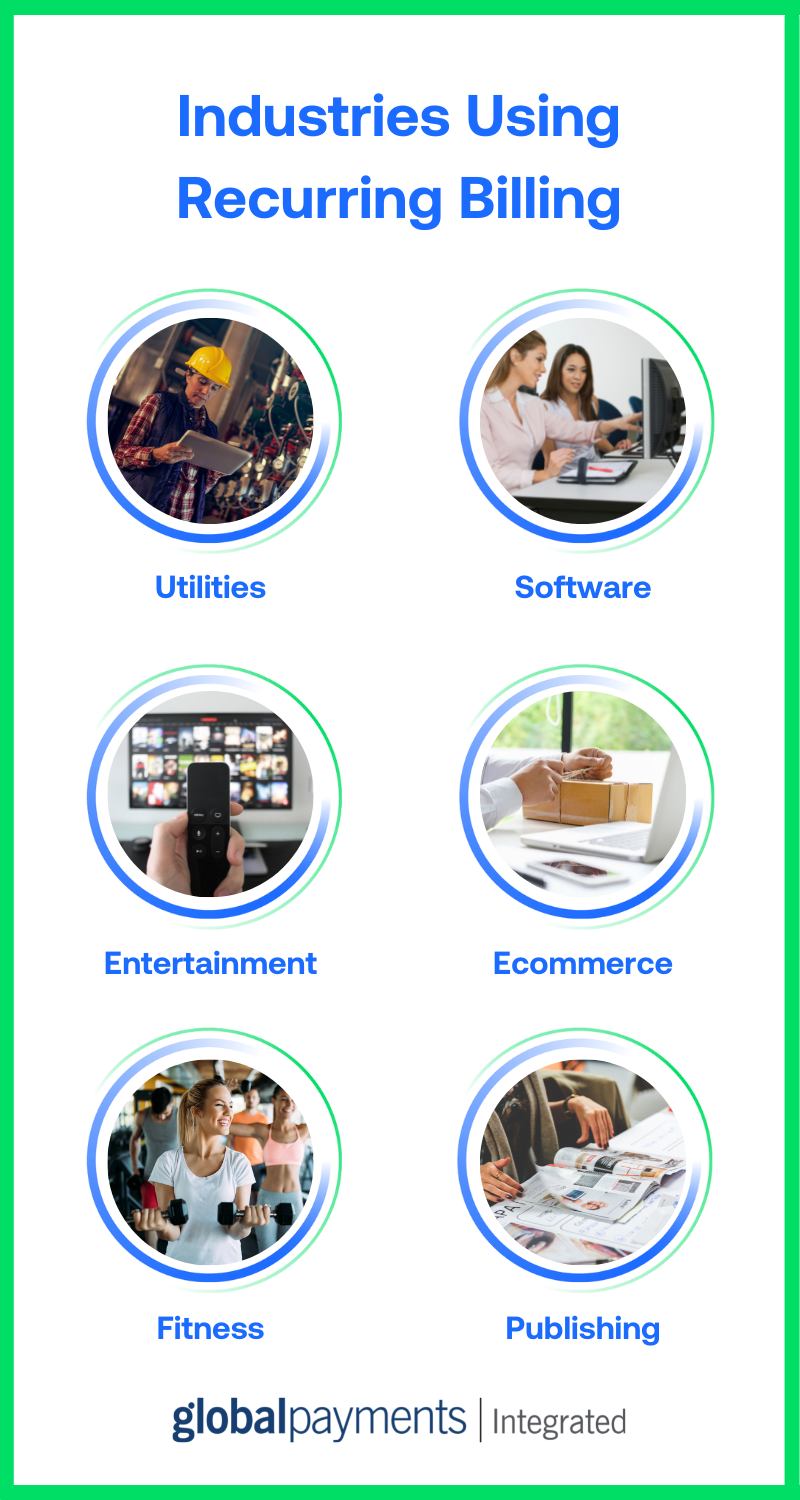 Industries Using Recurring Billing

Utilities

Software

Entertainment

Ecommerce

Fitness

Publishing

globalpayments | Integrated